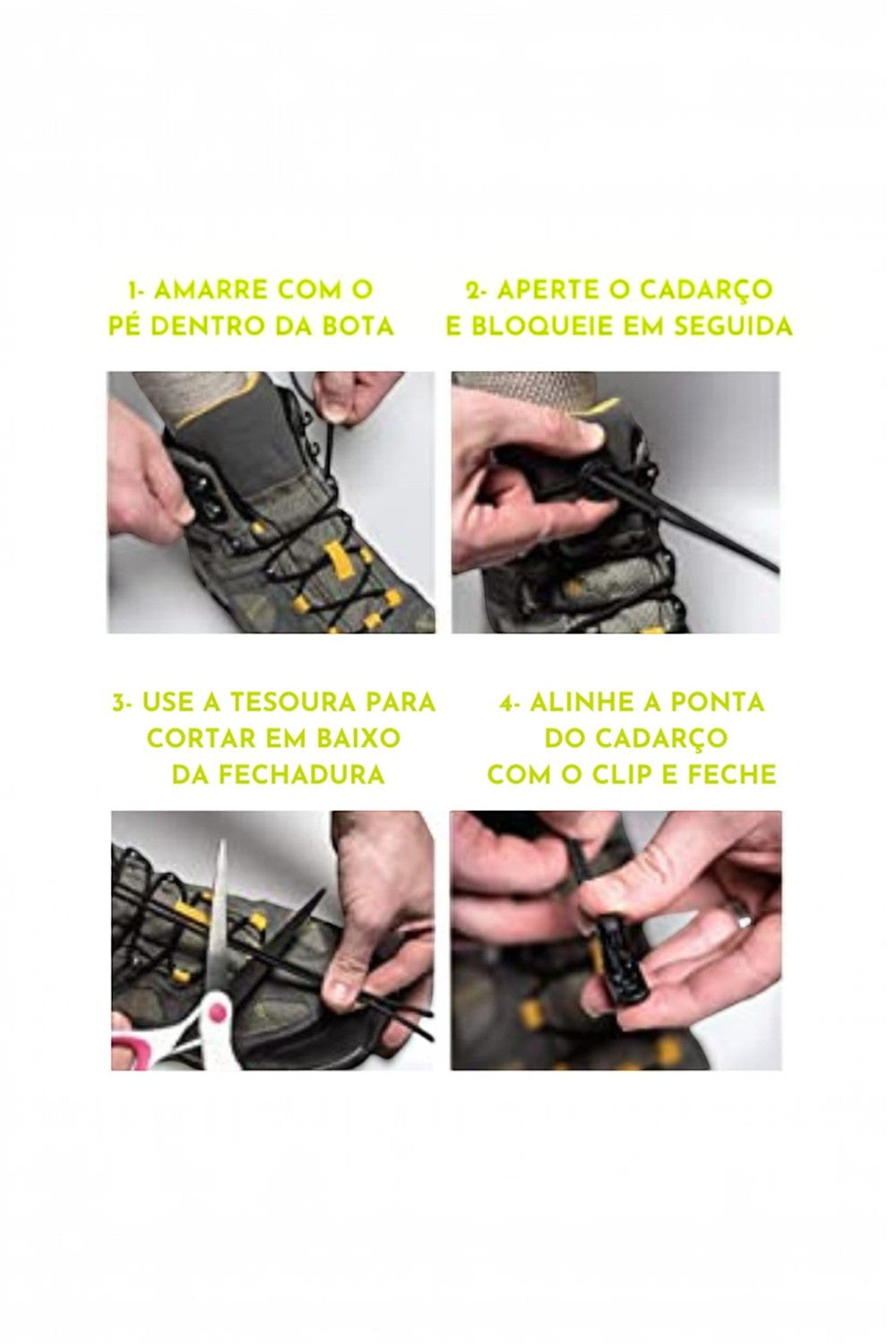 1- AMARRE COM O PÉ DENTRO DA BOTA

2- APERTE O CADARÇO E BLOQUEIE EM SEGUIDA

3- USE A TESOURA PARA CORTAR EM BAIXO DA FECHADURA

4- ALINHE A PONTA DO CADARÇO COM O CLIP E FECHE