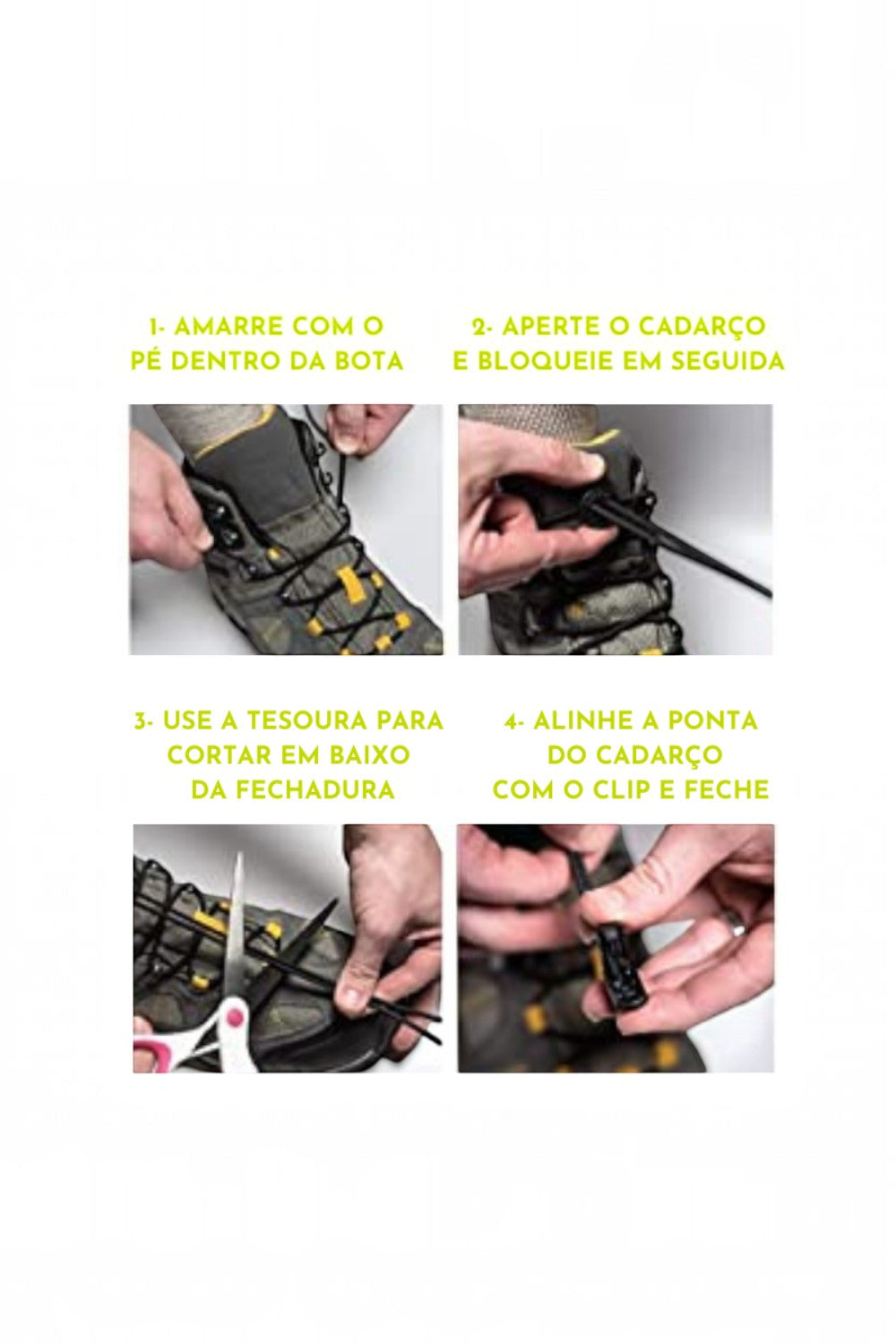 1- AMARRE COM O PÉ DENTRO DA BOTA

2- APERTE O CADARÇO E BLOQUEIE EM SEGUIDA

3- USE A TESOURA PARA CORTAR EM BAIXO DA FECHADURA

4- ALINHE A PONTA DO CADARÇO COM O CLIP E FECHE